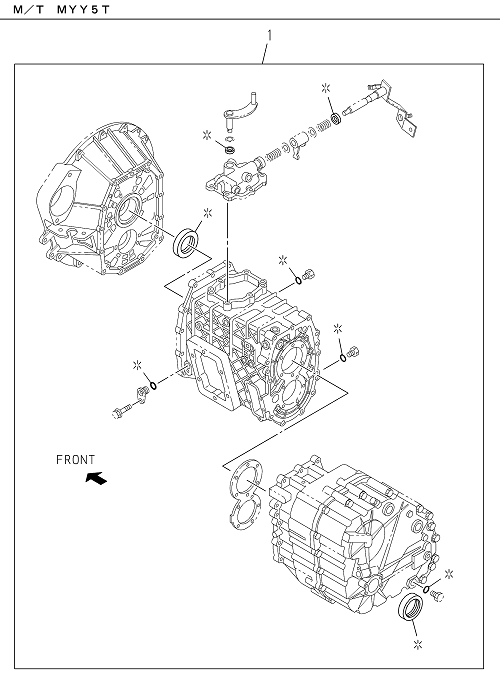 M/T MYY5T

1

※

※

※

※

※

※

FRONT

※

※